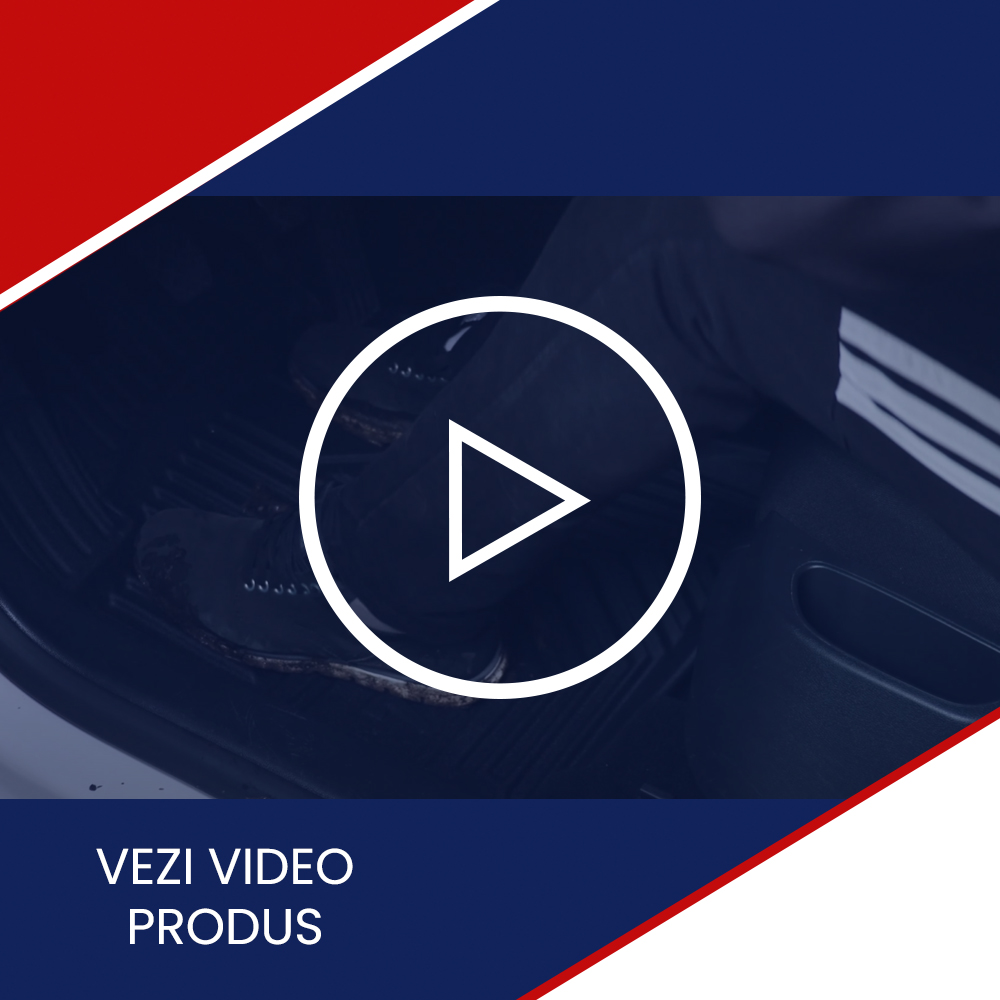 VEZI VIDEO
PRODUS