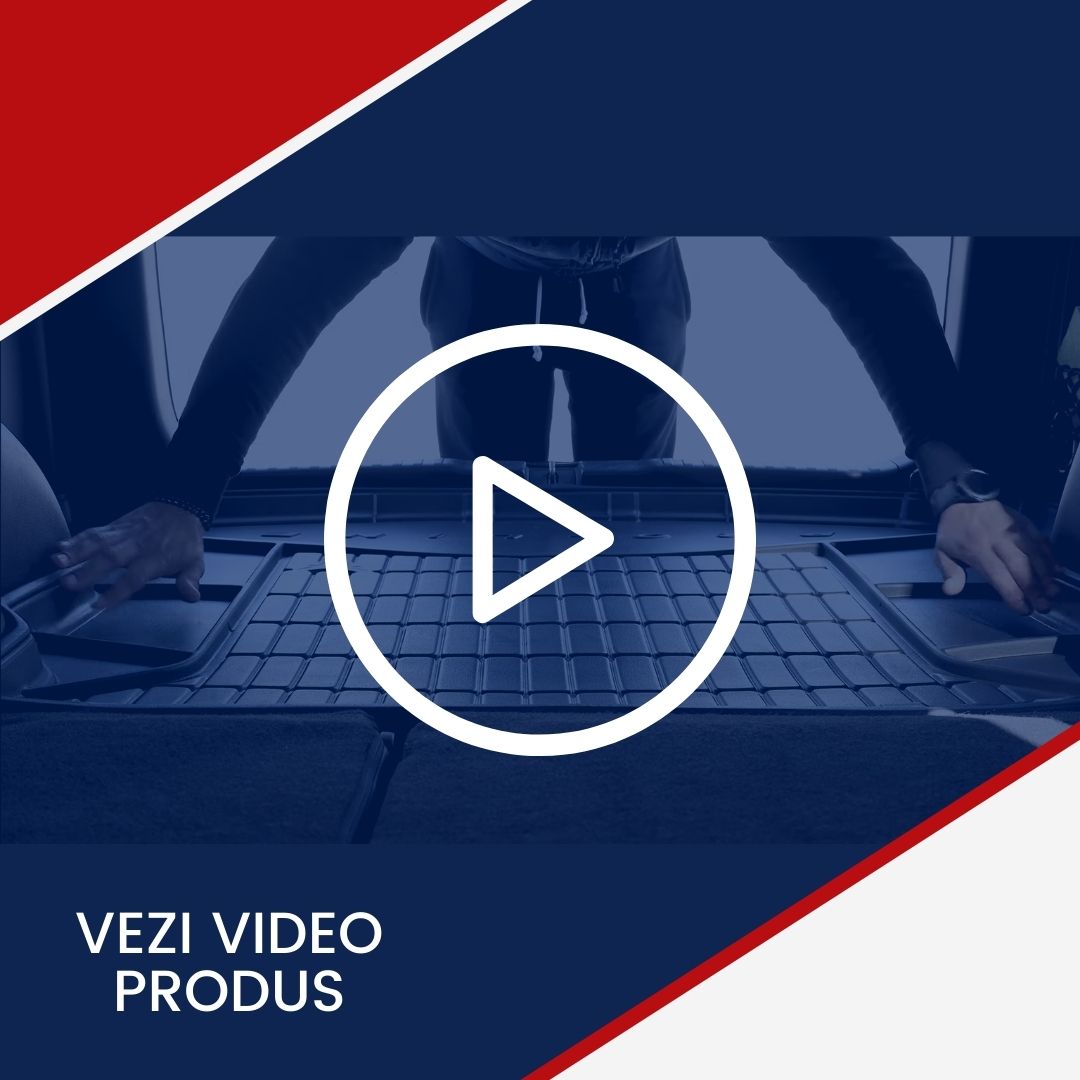 VEZI VIDEO
PRODUS